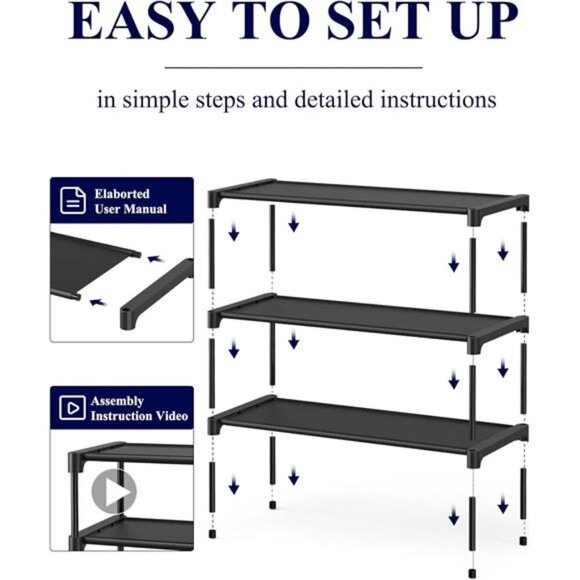 EASY TO SET UP

in simple steps and detailed instructions

Elaborted User Manual

Assembly Instruction Video